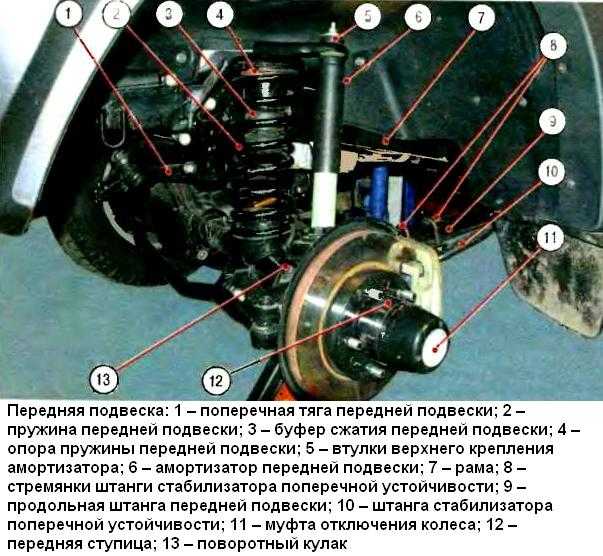 1
2
3
4
5
6
7
8
9
10
11
13
12

Передняя подвеска: 1 – поперечная тяга передней подвески; 2 – пружина передней подвески; 3 – буфер сжатия передней подвески; 4 – опора пружины передней подвески; 5 – втулки верхнего крепления амортизатора; 6 – амортизатор передней подвески; 7 – рама; 8 – стремянки штанги стабилизатора поперечной устойчивости; 9 – продольная штанга передней подвески; 10 – штанга стабилизатора поперечной устойчивости; 11 – муфта отключения колеса; 12 – передняя ступица; 13 – поворотный кулак